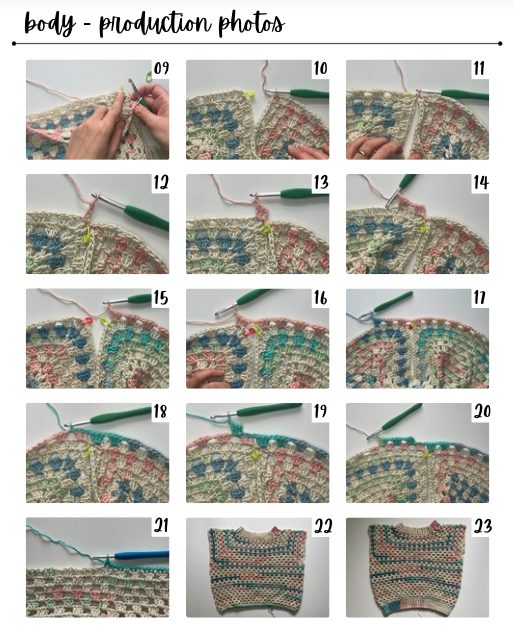 body - production photos

09

10

11

12

13

14

15

16

17

18

19

20

21

22

23