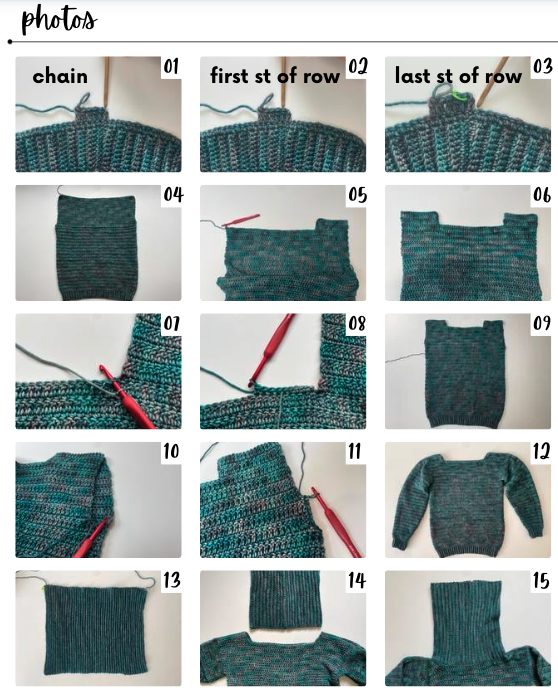 photos

chain 01

first st of row 02

last st of row 03

04

05

06

07

08

09

10

11

12

13

14

15