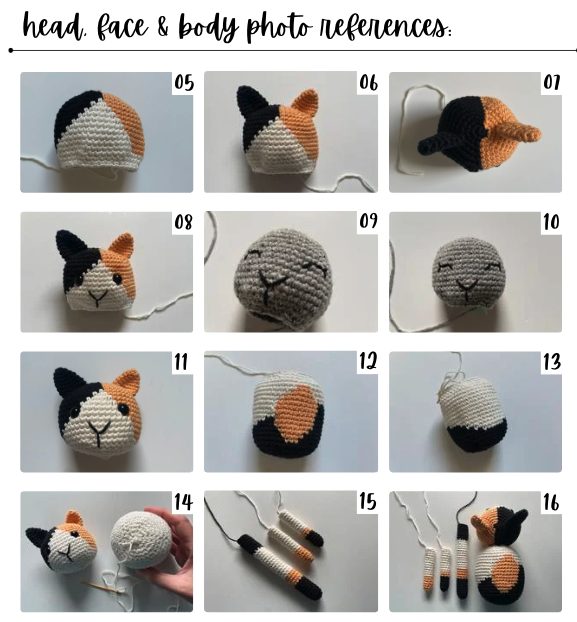 head, face & body photo references:

05

06

07

08

09

10

11

12

13

14

15

16