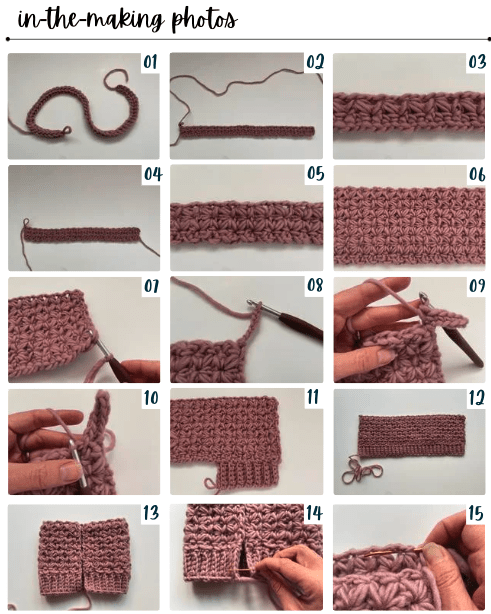 in-the-making photos

01

02

03

04

05

06

07

08

09

10

11

12

13

14

15