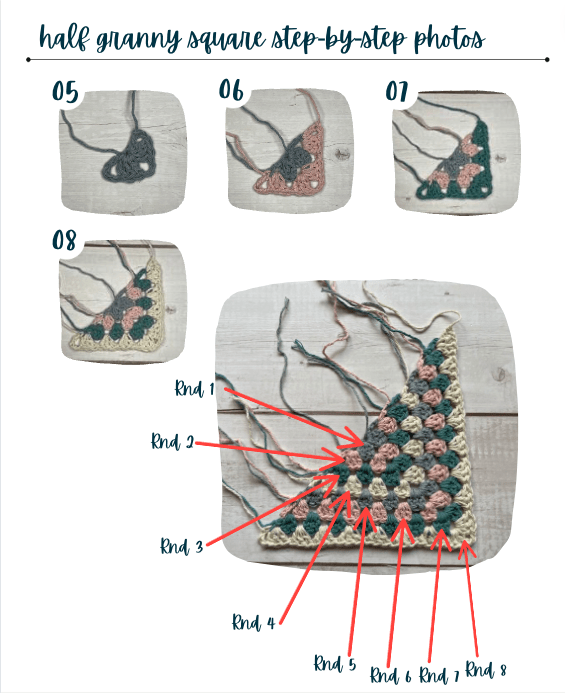 half granny square step-by-step photos

05

06

07

08

Rnd 1

Rnd 2

Rnd 3

Rnd 4

Rnd 5

Rnd 6

Rnd 7

Rnd 8