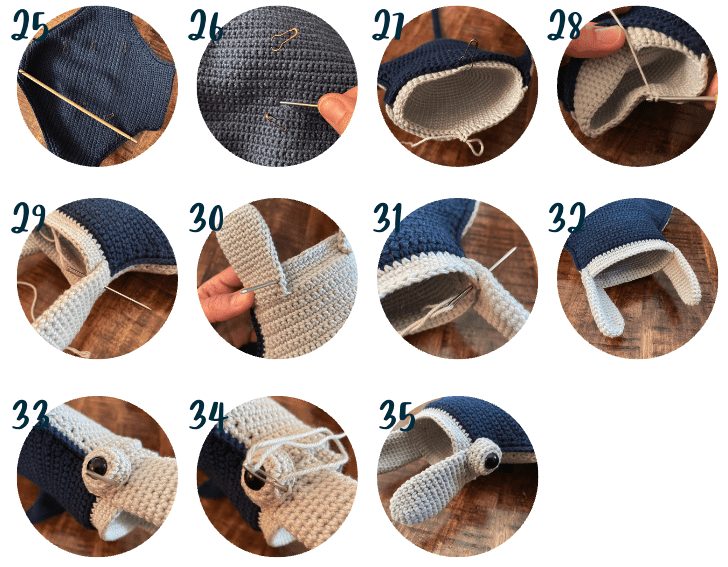 25 26 27 28

29 30 31 32

33 34 35