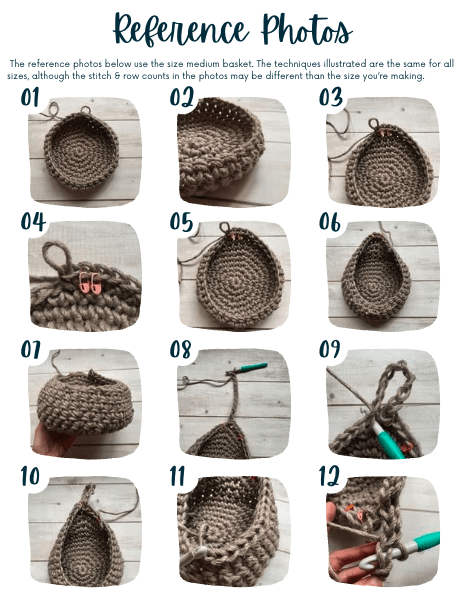 Reference Photos

The reference photos below use the size medium basket. The techniques illustrated are the same for all sizes, although the stitch & row counts in the photos may be different than the size you're making.

01

02

03

04

05

06

07

08

09

10

11

12