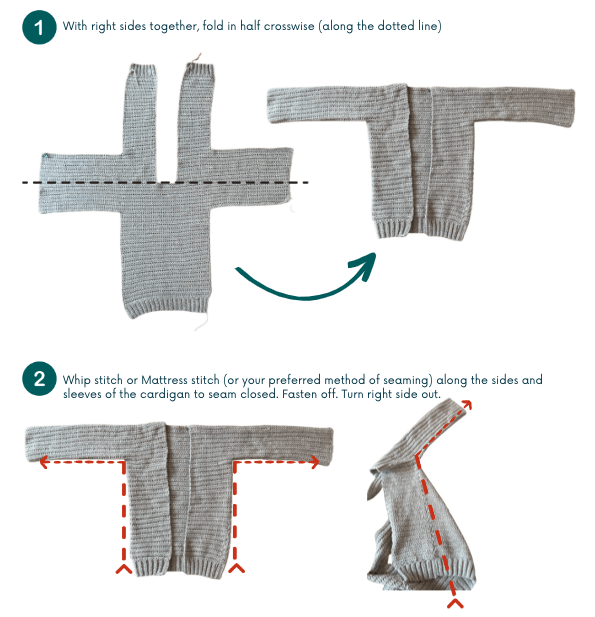 1 With right sides together, fold in half crosswise (along the dotted line)

2 Whip stitch or Mattress stitch (or your preferred method of seaming) along the sides and sleeves of the cardigan to seam closed. Fasten off. Turn right side out.