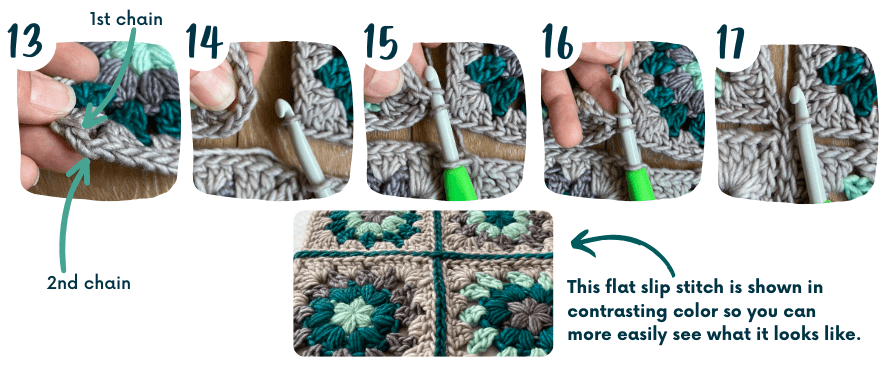 13

1st chain

2nd chain

14

15

16

17

This flat slip stitch is shown in contrasting color so you can more easily see what it looks like.