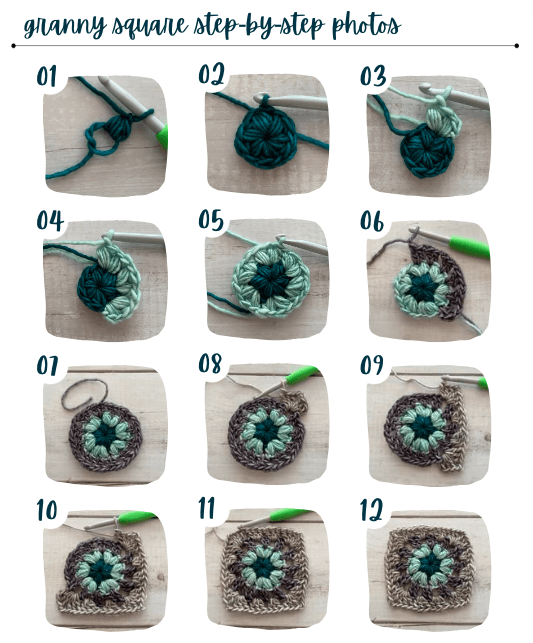 granny square step-by-step photos

01

02

03

04

05

06

07

08

09

10

11

12